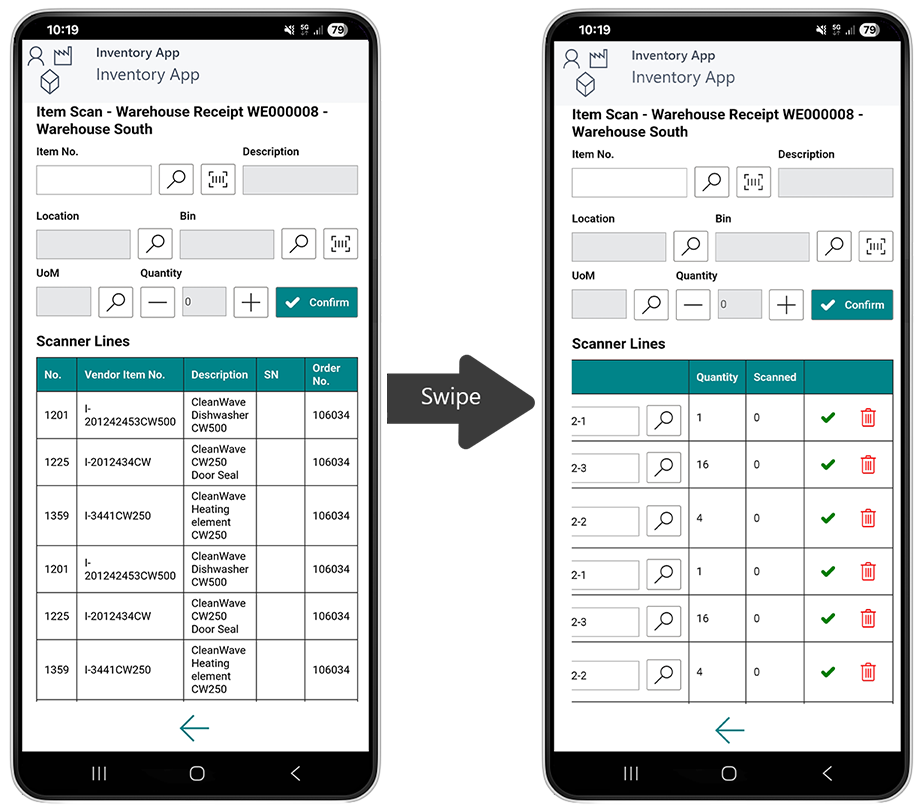 10:19 79

Inventory App
Inventory App

Item Scan - Warehouse Receipt WE000008 - Warehouse South

Item No.

Description

Location

Bin

UoM

Quantity

0

Confirm

Scanner Lines

| No. | Vendor Item No. | Description | SN | Order No. |
|---|---|---|---|---|
| 1201 | I-201242453CW500 | CleanWave Dishwasher CW500 | | 106034 |
| 1225 | I-2012434CW | CleanWave CW250 Door Seal | | 106034 |
| 1359 | I-3441CW250 | CleanWave Heating element CW250 | | 106034 |
| 1201 | I-201242453CW500 | CleanWave Dishwasher CW500 | | 106034 |
| 1225 | I-2012434CW | CleanWave CW250 Door Seal | | 106034 |
| 1359 | I-3441CW250 | CleanWave Heating element CW250 | | 106034 |

Swipe

10:19 79

Inventory App
Inventory App

Item Scan - Warehouse Receipt WE000008 - Warehouse South

Item No.

Description

Location

Bin

UoM

Quantity

0

Confirm

Scanner Lines

| | Quantity | Scanned | |
|---|---|---|---|
| 2-1 | 1 | 0 | |
| 2-3 | 16 | 0 | |
| 2-2 | 4 | 0 | |
| 2-1 | 1 | 0 | |
| 2-3 | 16 | 0 | |
| 2-2 | 4 | 0 | |