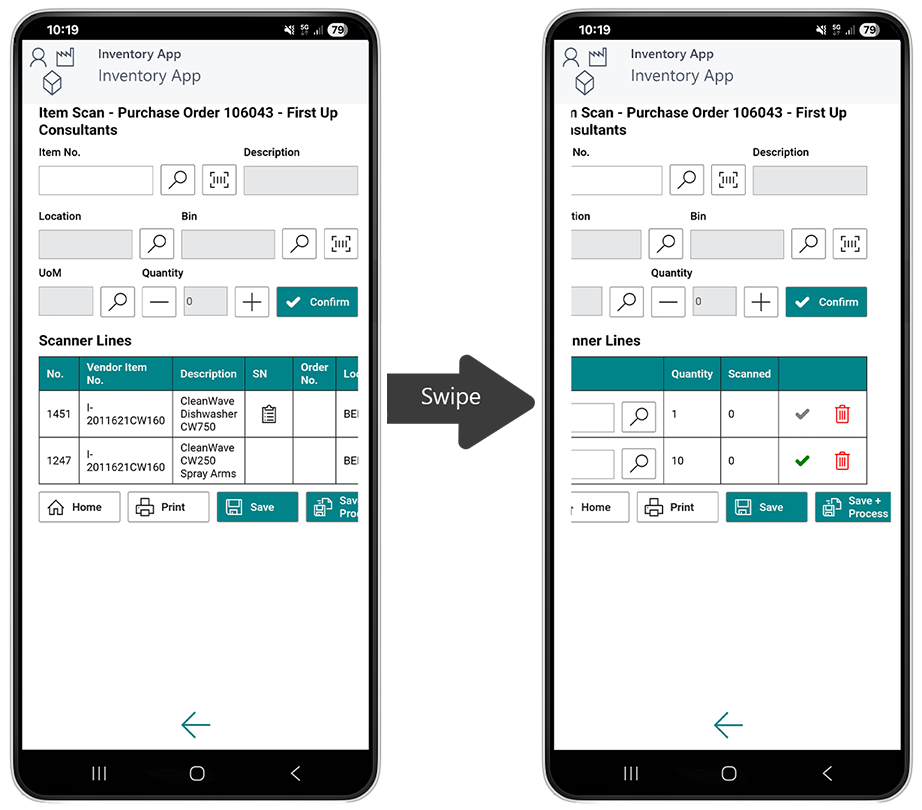 10:19 79

Inventory App
Inventory App

Item Scan - Purchase Order 106043 - First Up Consultants

Item No.
Description

Location
Bin

UoM
Quantity
0
Confirm

Scanner Lines

| No. | Vendor Item No. | Description | SN | Order No. | Lo |
|---|---|---|---|---|---|
| 1451 | I-2011621CW160 | CleanWave Dishwasher CW750 | | | BE |
| 1247 | I-2011621CW160 | CleanWave CW250 Spray Arms | | | BE |

Home
Print
Save
Sav Pro

Swipe

10:19 79

Inventory App
Inventory App

n Scan - Purchase Order 106043 - First Up onsultants

No.
Description

tion
Bin

Quantity
0
Confirm

nner Lines

| | Quantity | Scanned | |
|---|---|---|---|
| | 1 | 0 | |
| | 10 | 0 | |

Home
Print
Save
Save + Process